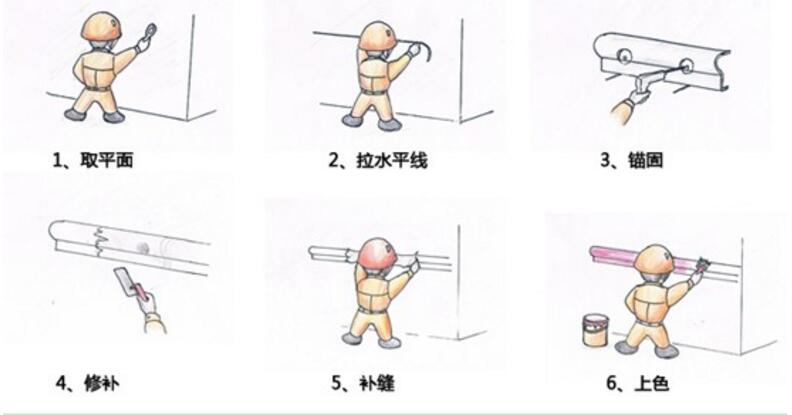 1、取平面

2、拉水平线

3、锚固

4、修补

5、补缝

6、上色